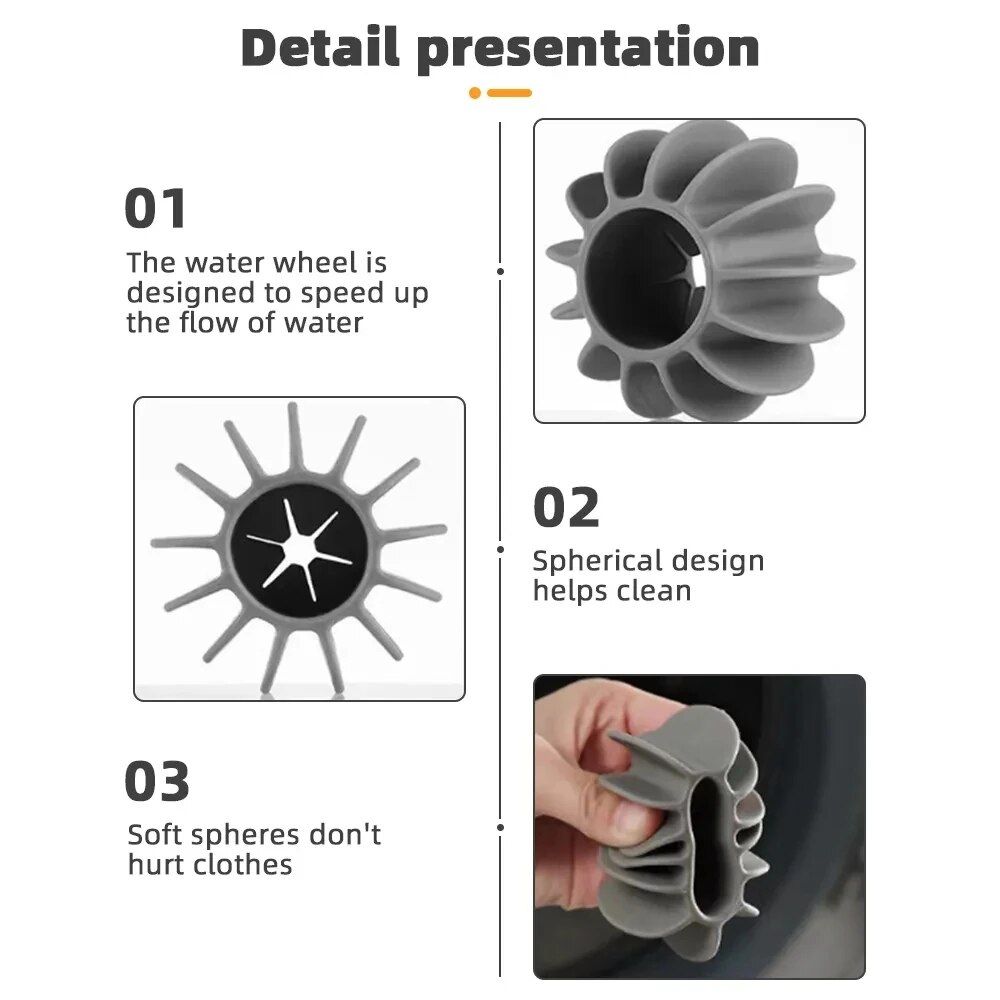 Detail presentation

01
The water wheel is designed to speed up the flow of water

02
Spherical design helps clean

03
Soft spheres don't hurt clothes