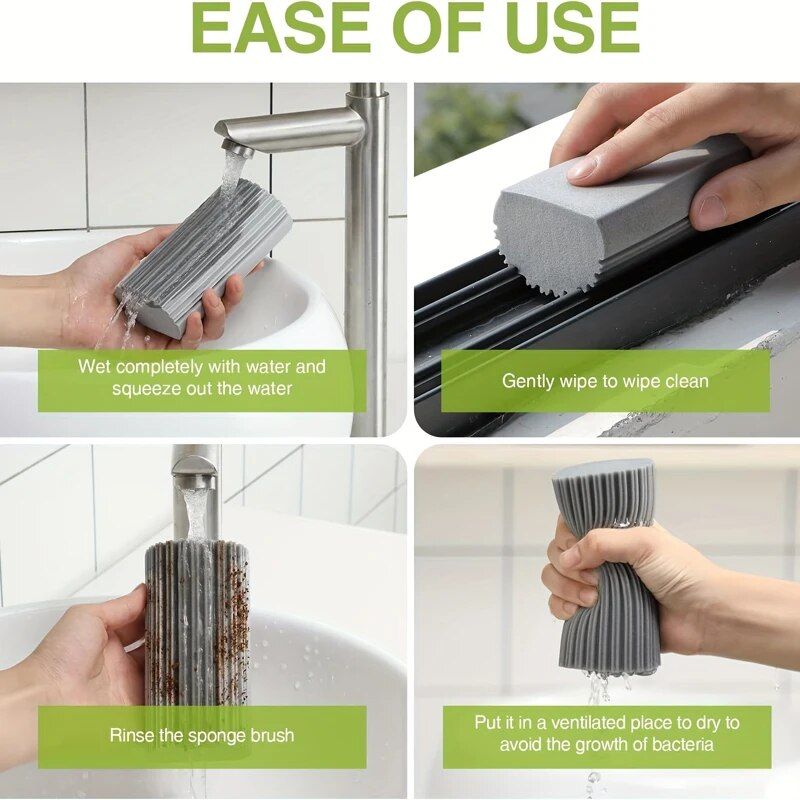 EASE OF USE

Wet completely with water and squeeze out the water

Gently wipe to wipe clean

Rinse the sponge brush

Put it in a ventilated place to dry to avoid the growth of bacteria